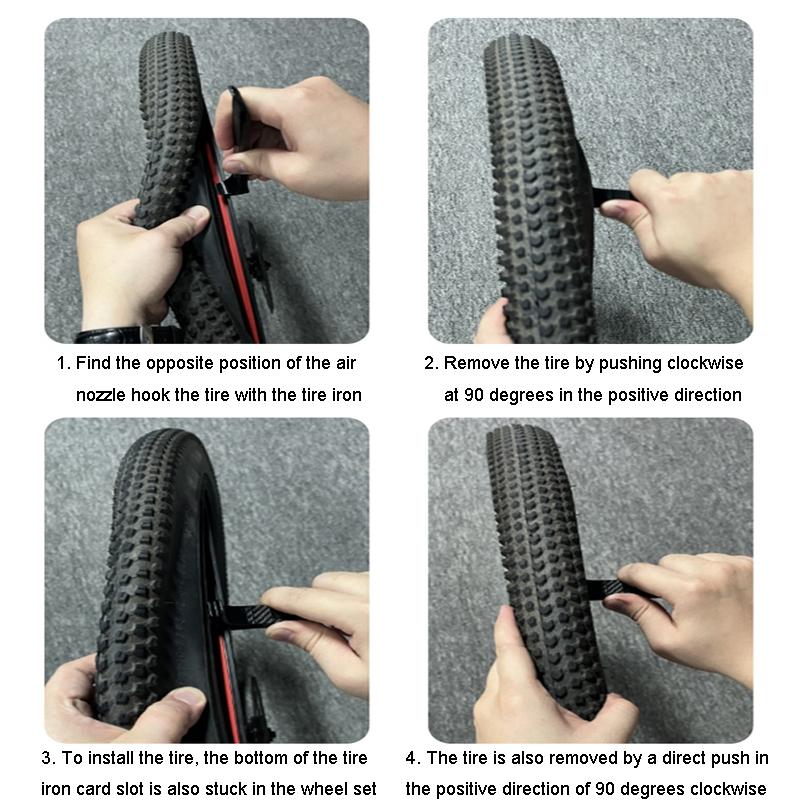 1. Find the opposite position of the air nozzle hook the tire with the tire iron

2. Remove the tire by pushing clockwise at 90 degrees in the positive direction

3. To install the tire, the bottom of the tire iron card slot is also stuck in the wheel set

4. The tire is also removed by a direct push in the positive direction of 90 degrees clockwise