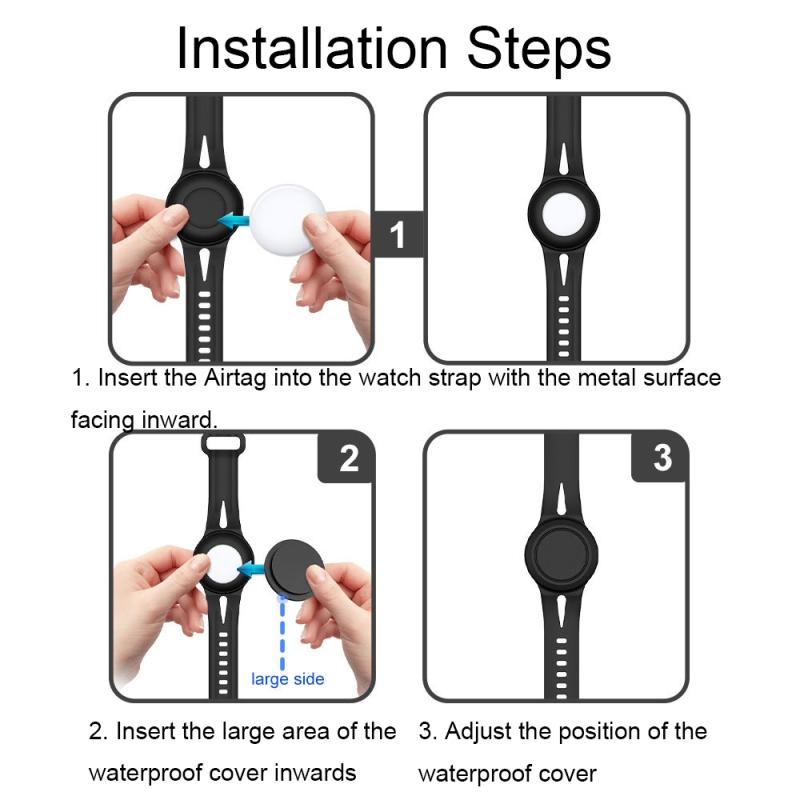 Installation Steps

1

1. Insert the Airtag into the watch strap with the metal surface facing inward.

2

large side

3

2. Insert the large area of the waterproof cover inwards

3. Adjust the position of the waterproof cover