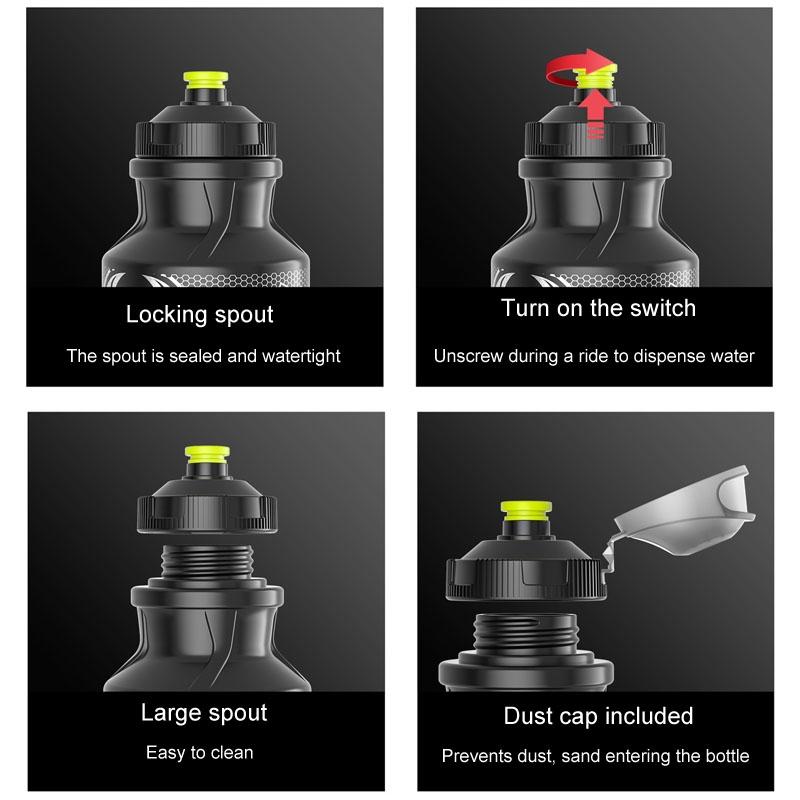 Locking spout

The spout is sealed and watertight

Turn on the switch

Unscrew during a ride to dispense water

Large spout

Easy to clean

Dust cap included

Prevents dust, sand entering the bottle