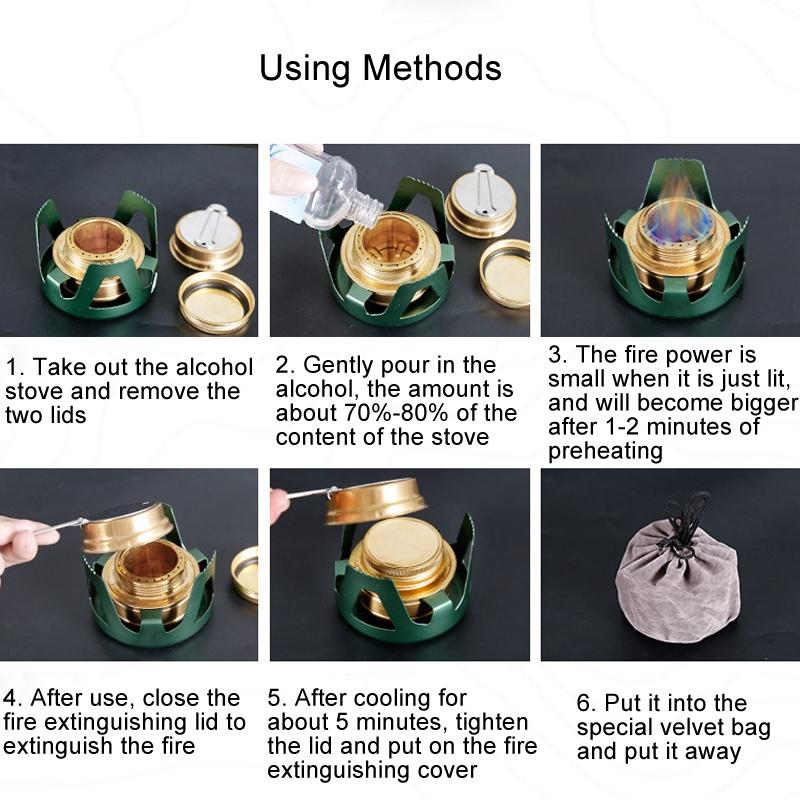 Using Methods

1. Take out the alcohol stove and remove the two lids

2. Gently pour in the alcohol, the amount is about 70%-80% of the content of the stove

3. The fire power is small when it is just lit, and will become bigger after 1-2 minutes of preheating

4. After use, close the fire extinguishing lid to extinguish the fire

5. After cooling for about 5 minutes, tighten the lid and put on the fire extinguishing cover

6. Put it into the special velvet bag and put it away