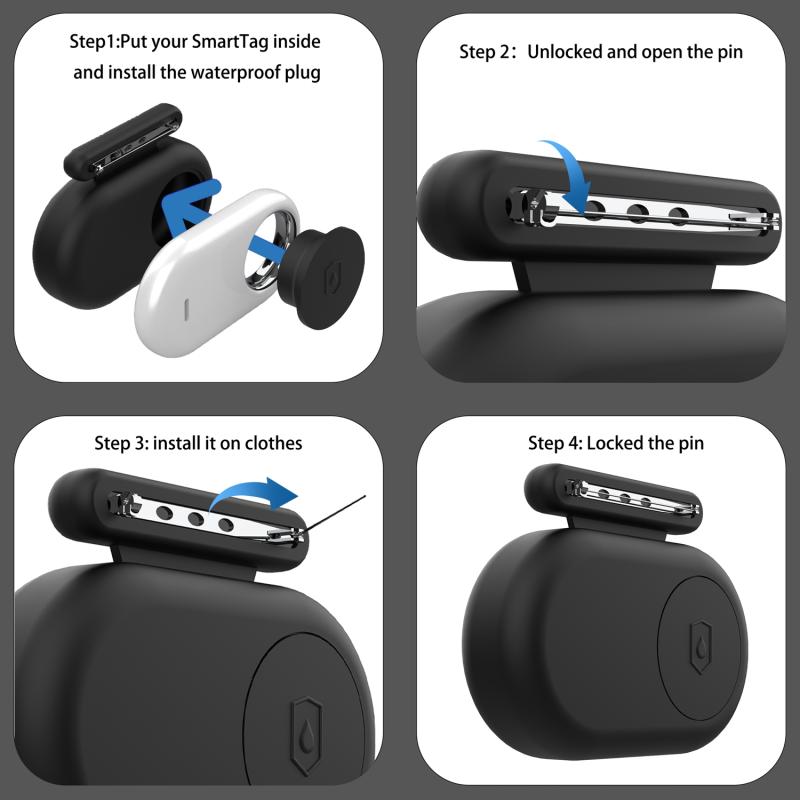 Step1:Put your SmartTag inside and install the waterproof plug

Step 2: Unlocked and open the pin

Step 3: install it on clothes

Step 4: Locked the pin