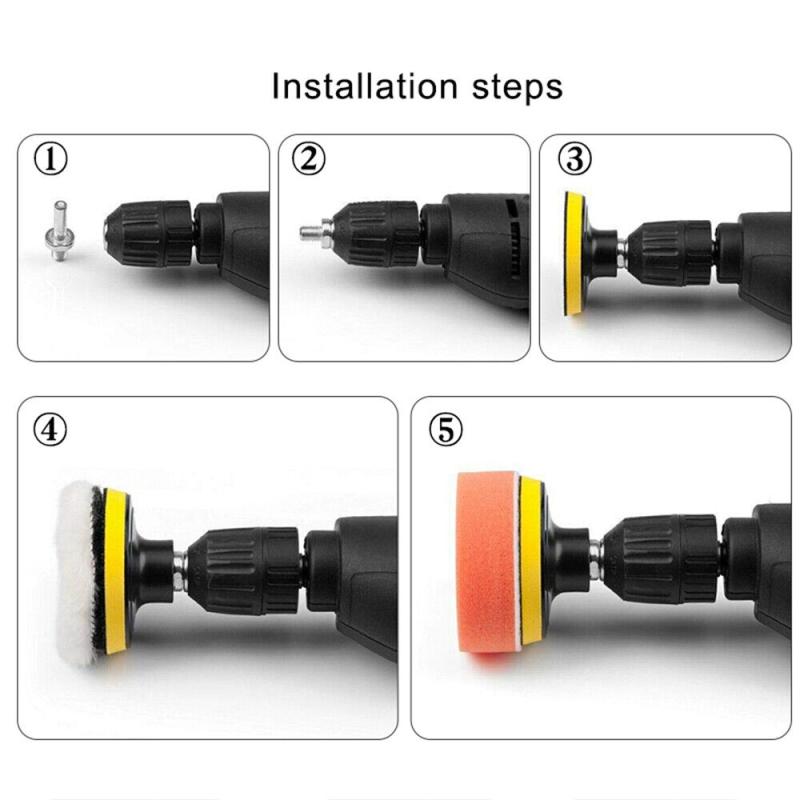 Installation steps

①

②

③

④

⑤