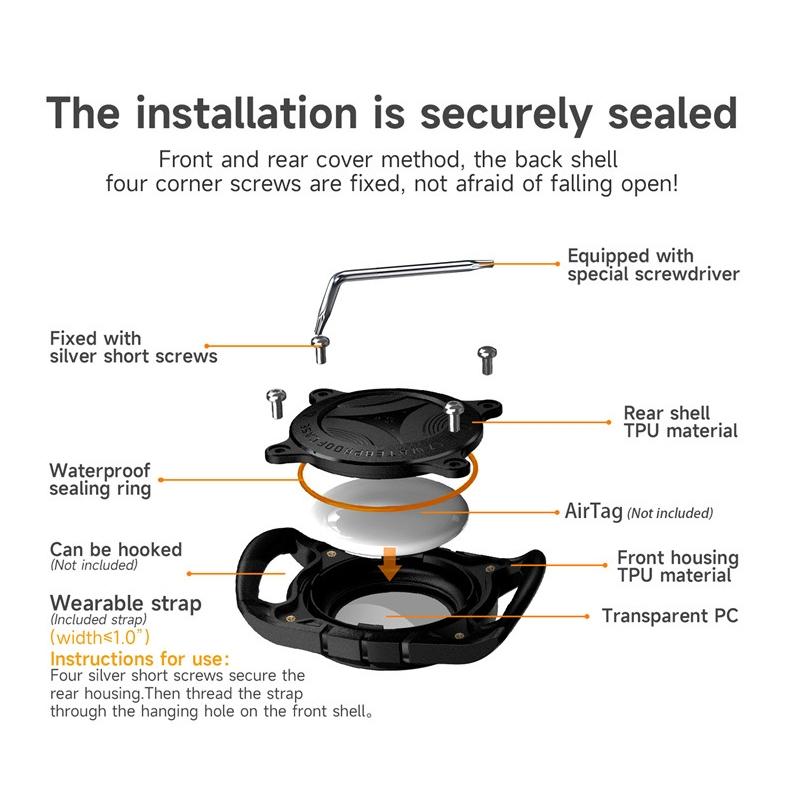 The installation is securely sealed

Front and rear cover method, the back shell four corner screws are fixed, not afraid of falling open!

Equipped with special screwdriver

Fixed with silver short screws

Rear shell TPU material

Waterproof sealing ring

AirTag (Not included)

Can be hooked (Not included)

Front housing TPU material

Wearable strap (Included strap) (width≤1.0")

Transparent PC

Instructions for use:
Four silver short screws secure the rear housing.Then thread the strap through the hanging hole on the front shell。