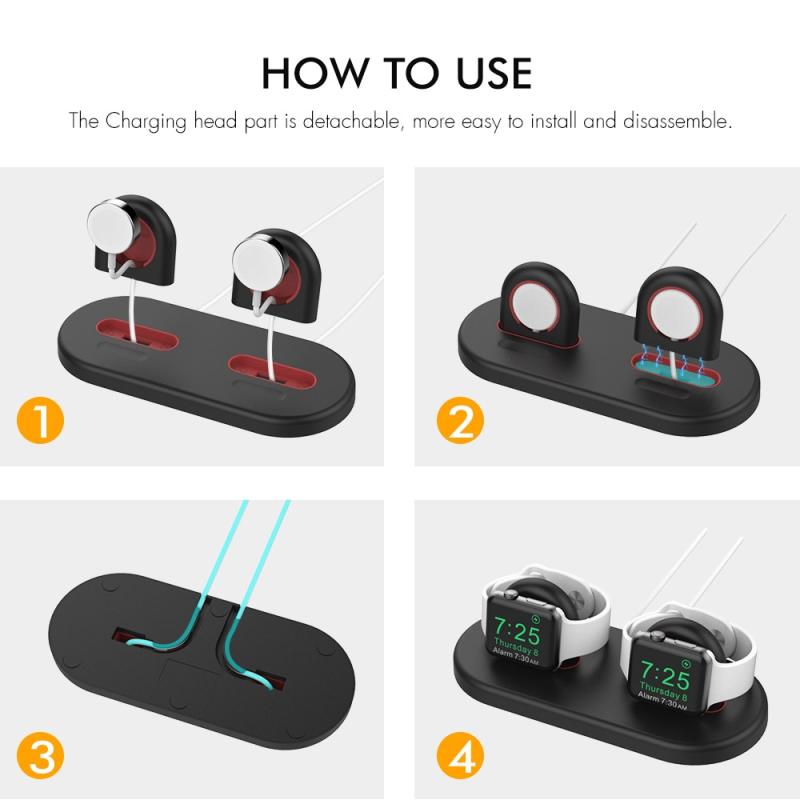 HOW TO USE

The Charging head part is detachable, more easy to install and disassemble.

1

2

3

7:25
Thursday 8
Alarm 7:30 AM

7:25
Thursday 8
Alarm 7:30 AM

4