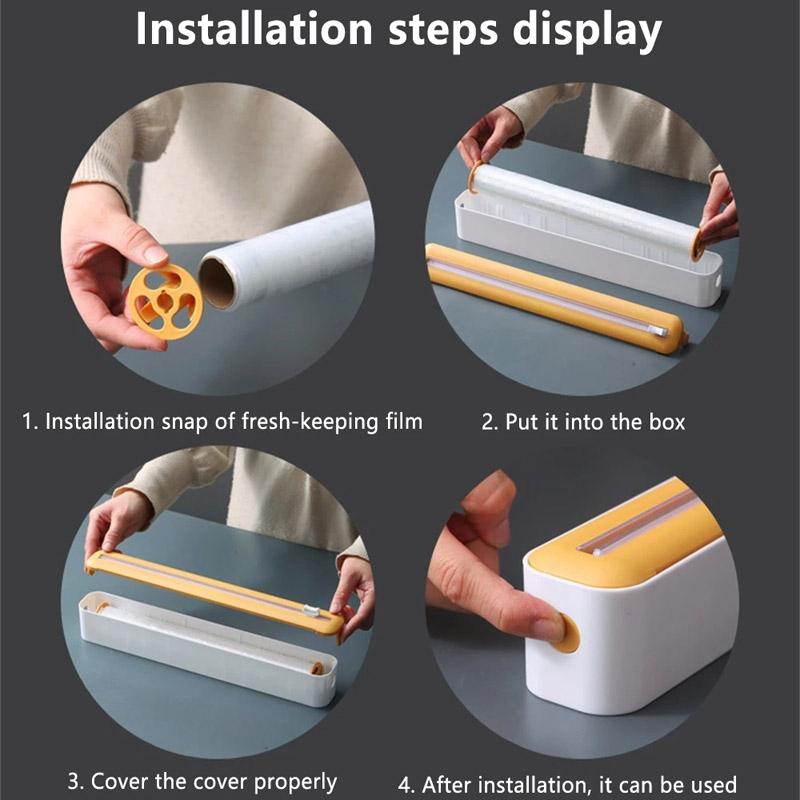 Installation steps display

1. Installation snap of fresh-keeping film

2. Put it into the box

3. Cover the cover properly

4. After installation, it can be used