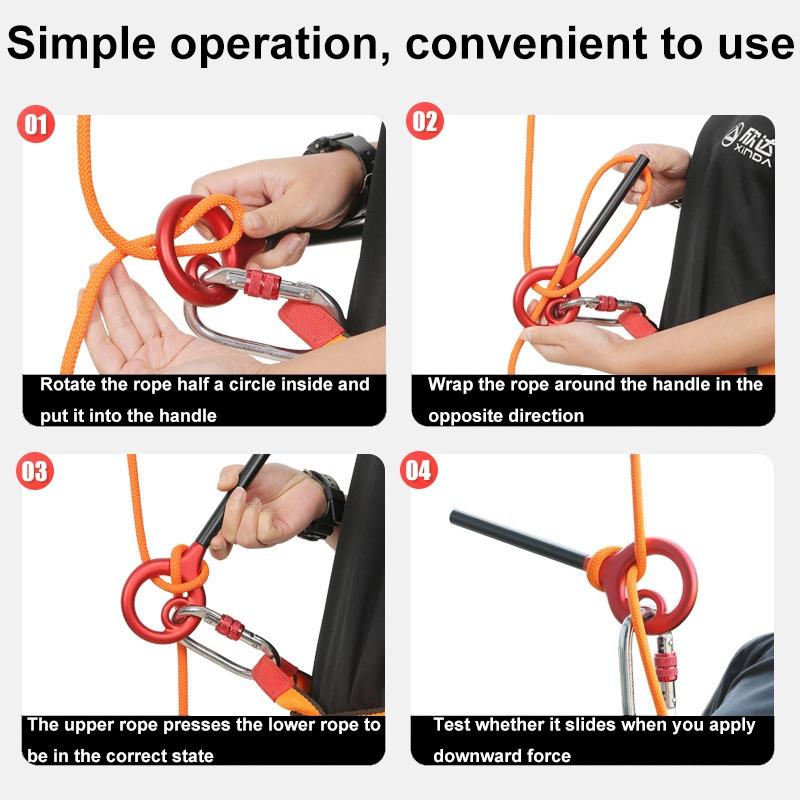 Simple operation, convenient to use

01

Rotate the rope half a circle inside and put it into the handle

02

欣达
XINDA

Wrap the rope around the handle in the opposite direction

03

The upper rope presses the lower rope to be in the correct state

04

Test whether it slides when you apply downward force