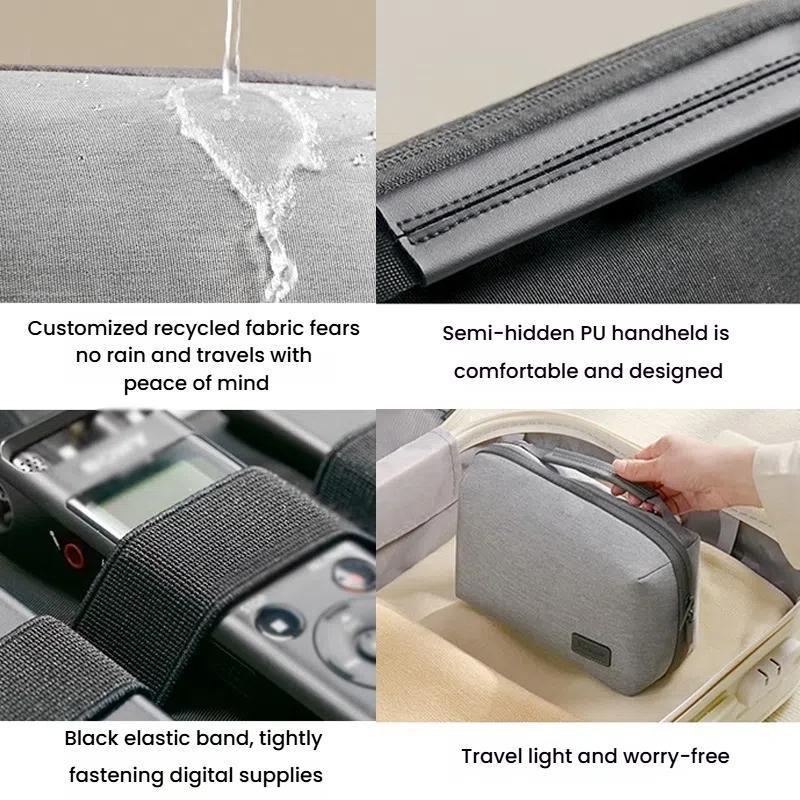 Customized recycled fabric fears no rain and travels with peace of mind

Semi-hidden PU handheld is comfortable and designed

Black elastic band, tightly fastening digital supplies

Travel light and worry-free