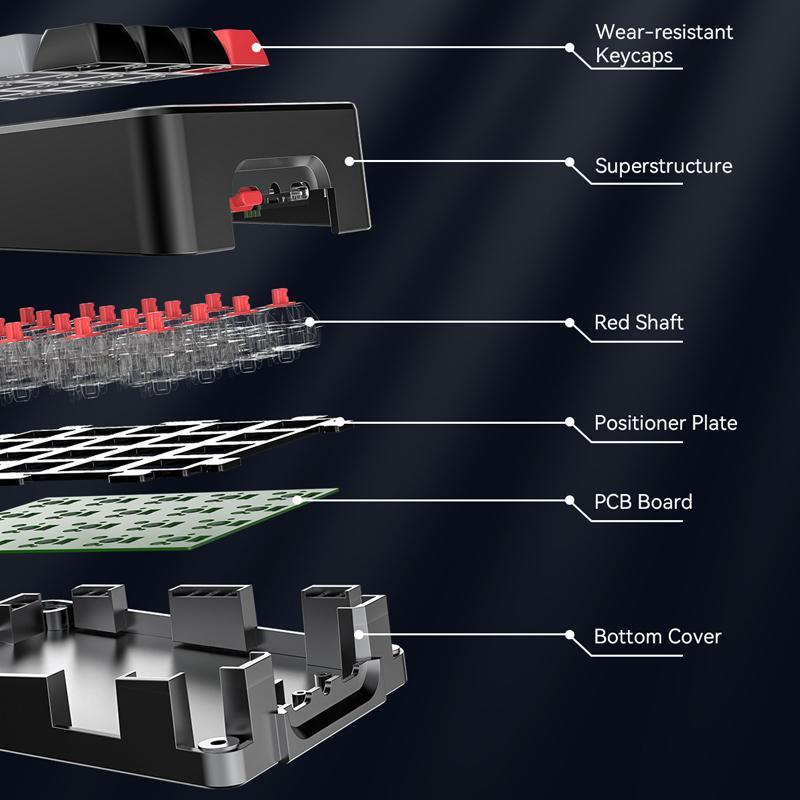 Wear-resistant Keycaps

Superstructure

Red Shaft

Positioner Plate

PCB Board

Bottom Cover