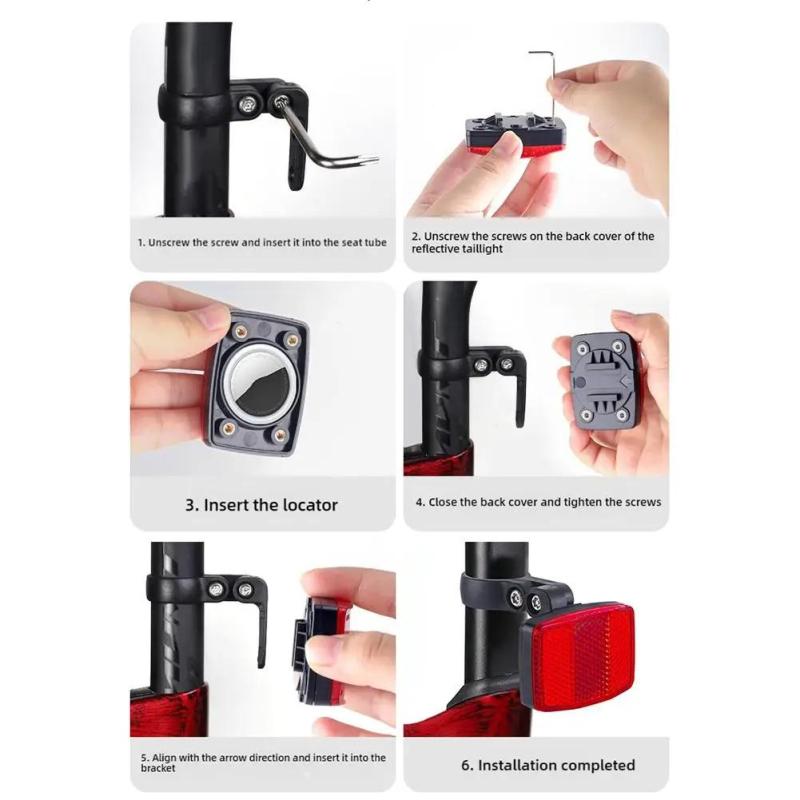 1. Unscrew the screw and insert it into the seat tube

2. Unscrew the screws on the back cover of the reflective taillight

3. Insert the locator

4. Close the back cover and tighten the screws

5. Align with the arrow direction and insert it into the bracket

6. Installation completed