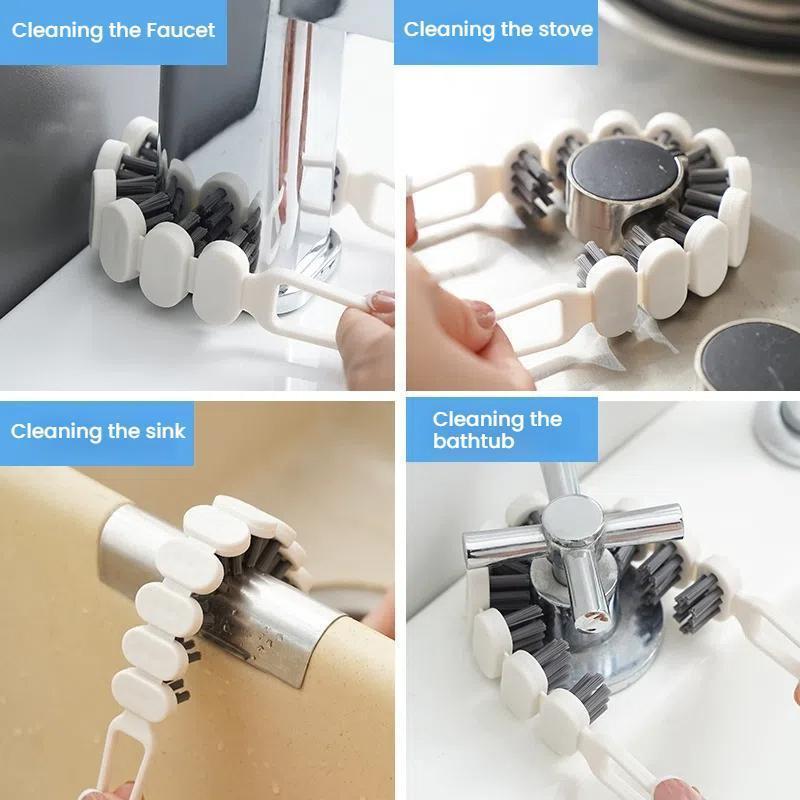 Cleaning the Faucet

Cleaning the stove

Cleaning the sink

Cleaning the bathtub