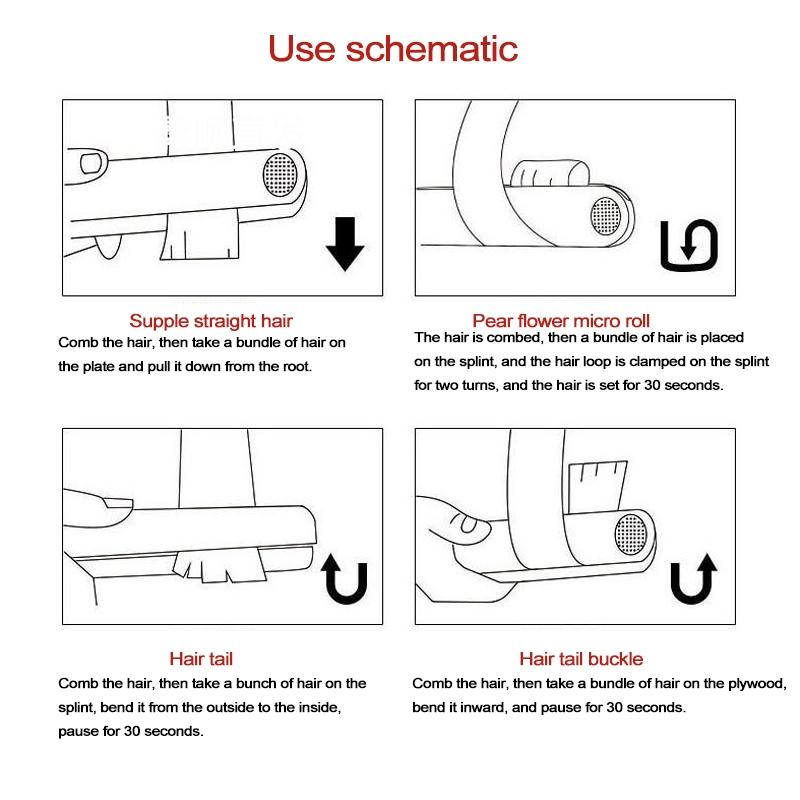 Use schematic

Supple straight hair
Comb the hair, then take a bundle of hair on the plate and pull it down from the root.

Pear flower micro roll
The hair is combed, then a bundle of hair is placed on the splint, and the hair loop is clamped on the splint for two turns, and the hair is set for 30 seconds.

Hair tail
Comb the hair, then take a bunch of hair on the splint, bend it from the outside to the inside, pause for 30 seconds.

Hair tail buckle
Comb the hair, then take a bundle of hair on the plywood, bend it inward, and pause for 30 seconds.