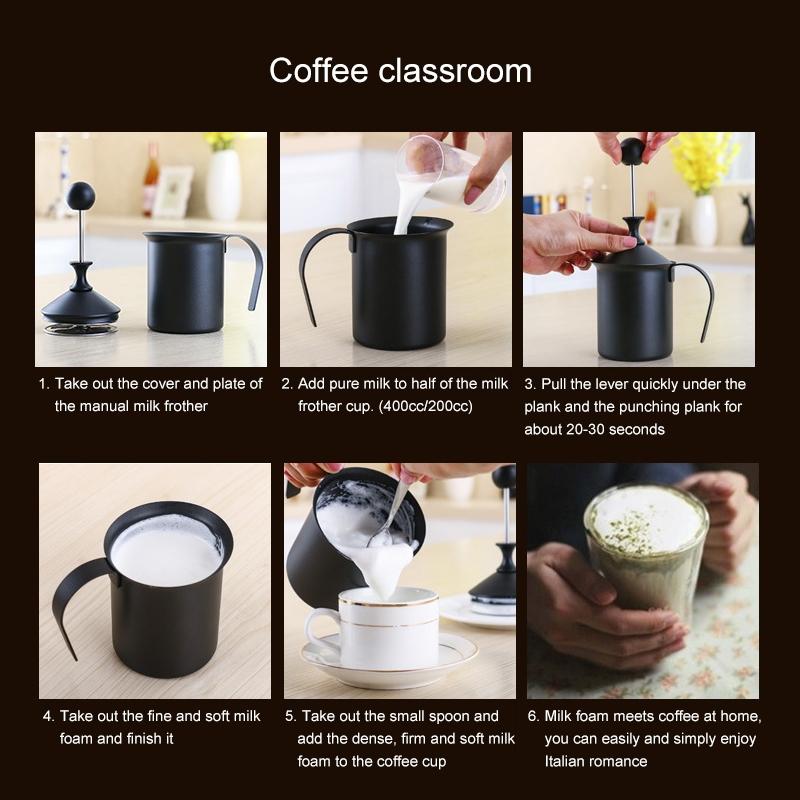 Coffee classroom

1. Take out the cover and plate of the manual milk frother

2. Add pure milk to half of the milk frother cup. (400cc/200cc)

3. Pull the lever quickly under the plank and the punching plank for about 20-30 seconds

4. Take out the fine and soft milk foam and finish it

5. Take out the small spoon and add the dense, firm and soft milk foam to the coffee cup

6. Milk foam meets coffee at home, you can easily and simply enjoy Italian romance