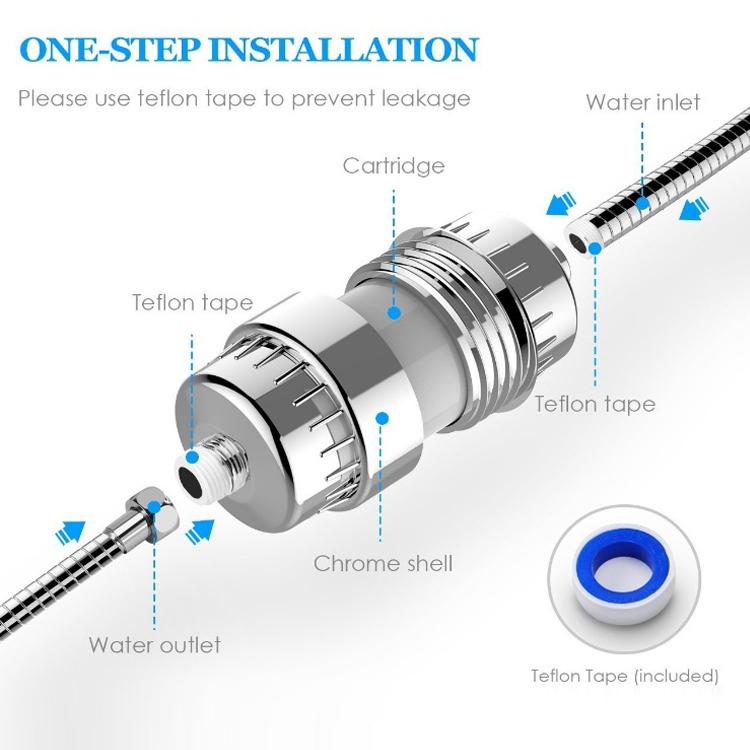 ONE-STEP INSTALLATION

Please use teflon tape to prevent leakage

Water inlet

Cartridge

Teflon tape

Teflon tape

Chrome shell

Water outlet

Teflon Tape (included)