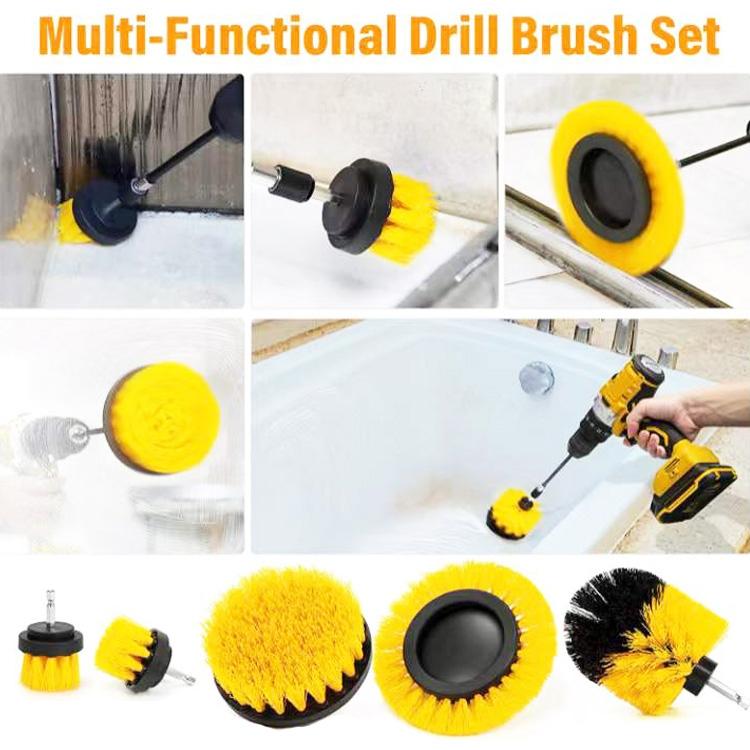 Multi-Functional Drill Brush Set