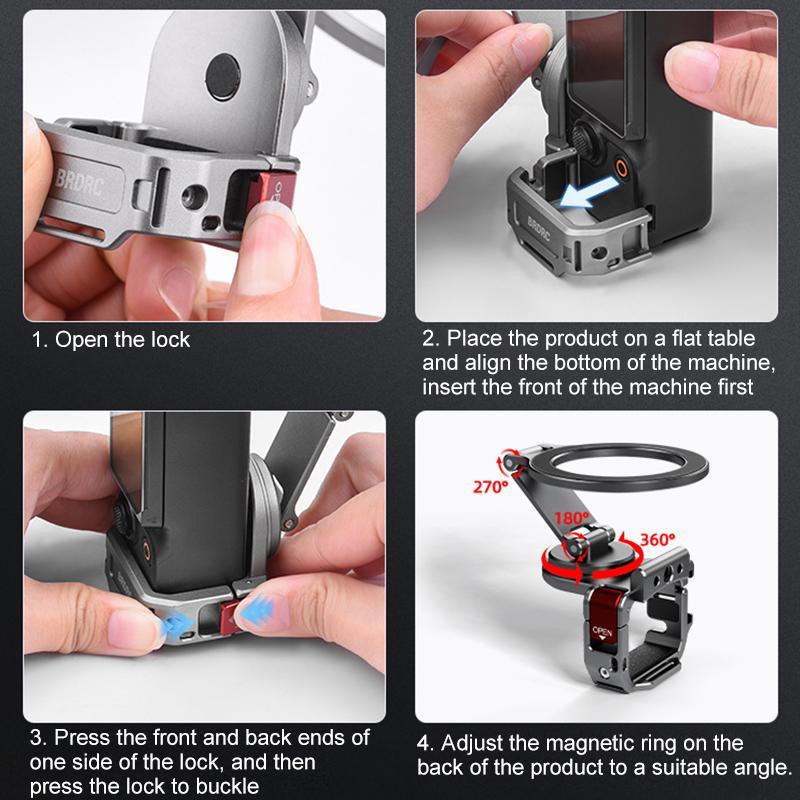 BRDRC

1. Open the lock

BRDRC

2. Place the product on a flat table and align the bottom of the machine, insert the front of the machine first

3. Press the front and back ends of one side of the lock, and then press the lock to buckle

270°
180°
360°
OPEN

4. Adjust the magnetic ring on the back of the product to a suitable angle.