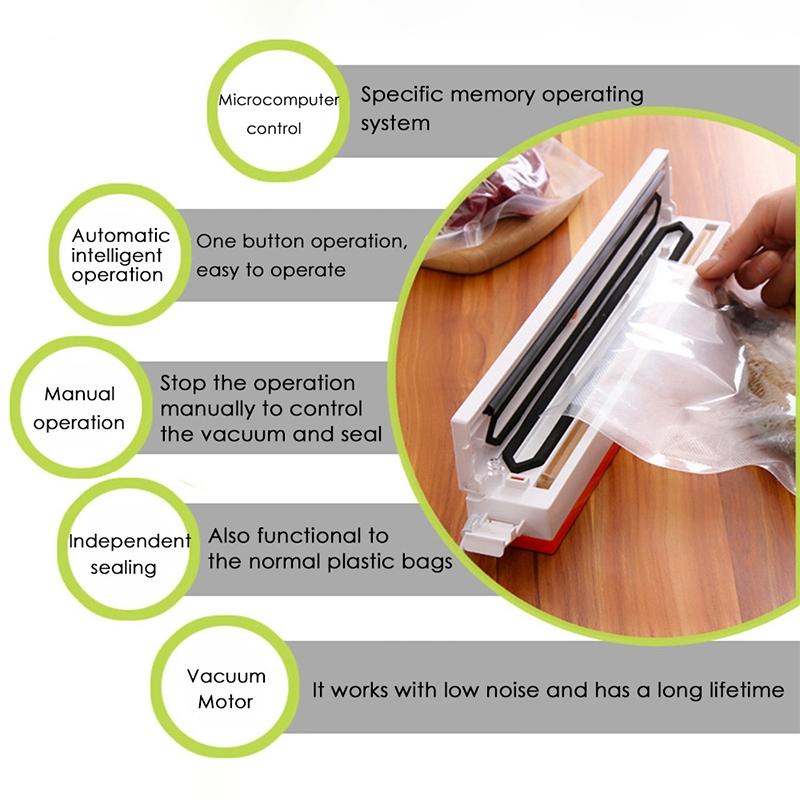 Microcomputer control

Specific memory operating system

Automatic intelligent operation

One button operation, easy to operate

Manual operation

Stop the operation manually to control the vacuum and seal

Independent sealing

Also functional to the normal plastic bags

Vacuum Motor

It works with low noise and has a long lifetime