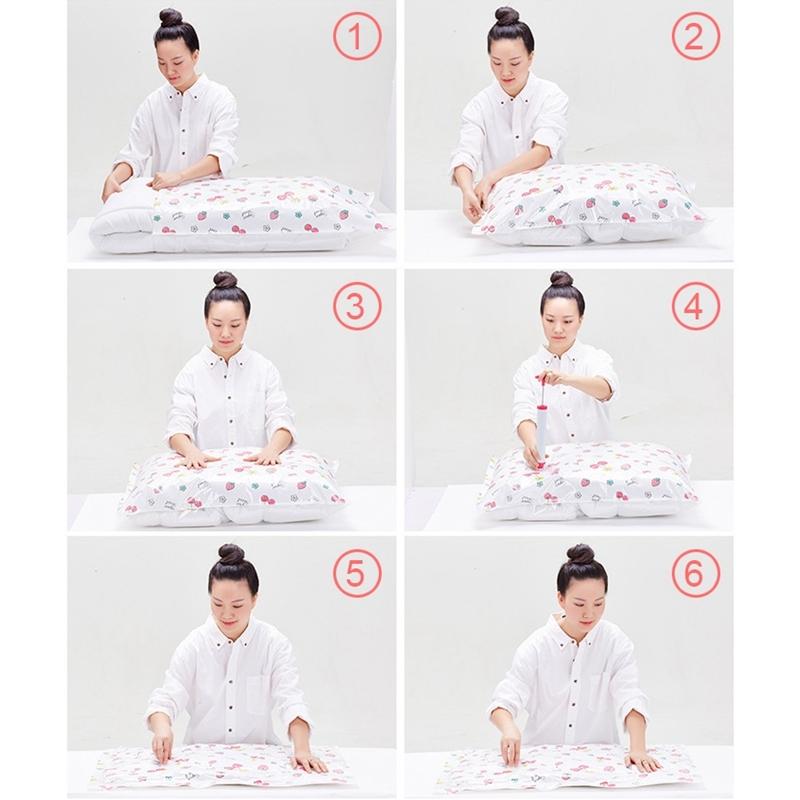 1

2

3

4

5

6