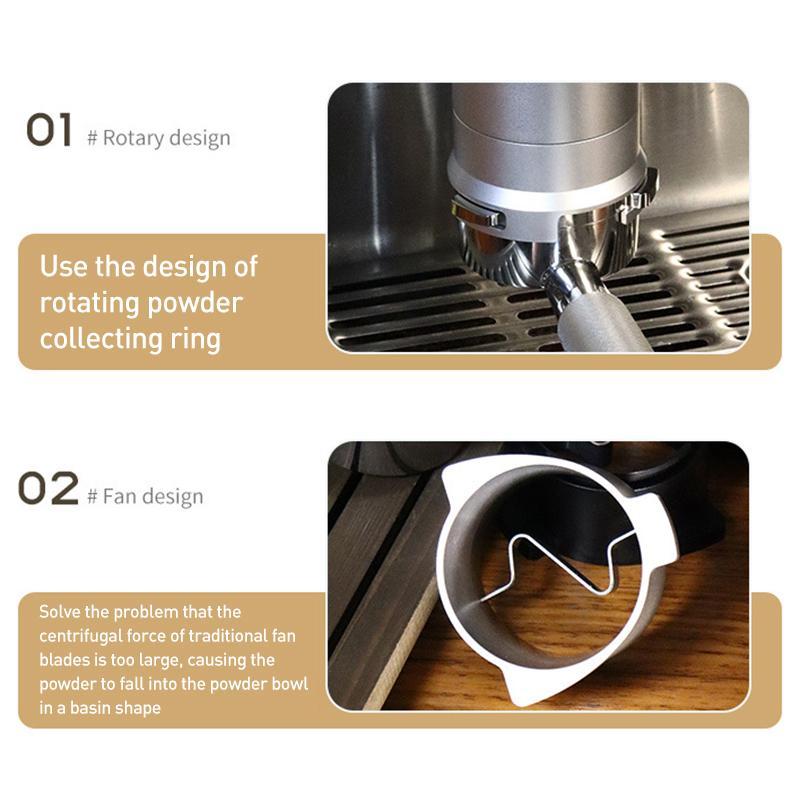 01 # Rotary design

Use the design of rotating powder collecting ring

02 # Fan design

Solve the problem that the centrifugal force of traditional fan blades is too large, causing the powder to fall into the powder bowl in a basin shape