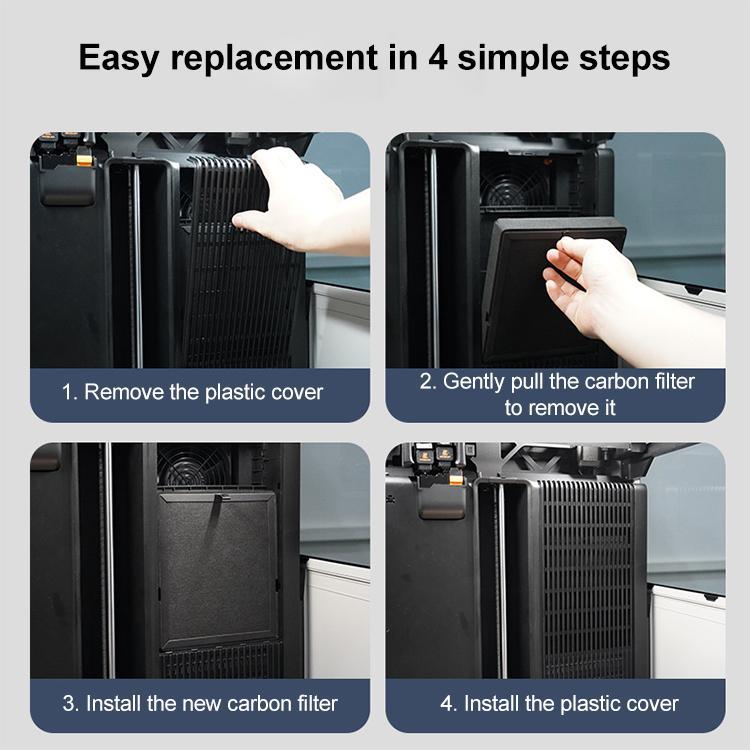 Easy replacement in 4 simple steps

1. Remove the plastic cover

2. Gently pull the carbon filter to remove it

3. Install the new carbon filter

4. Install the plastic cover