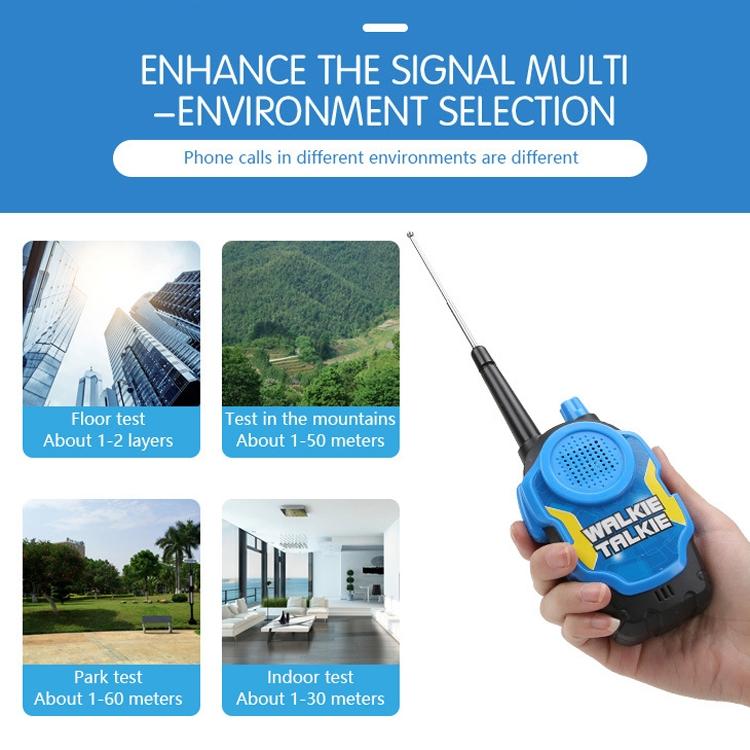 ENHANCE THE SIGNAL MULTI –ENVIRONMENT SELECTION

Phone calls in different environments are different

Floor test
About 1-2 layers

Test in the mountains
About 1-50 meters

Park test
About 1-60 meters

Indoor test
About 1-30 meters

WALKIE TALKIE