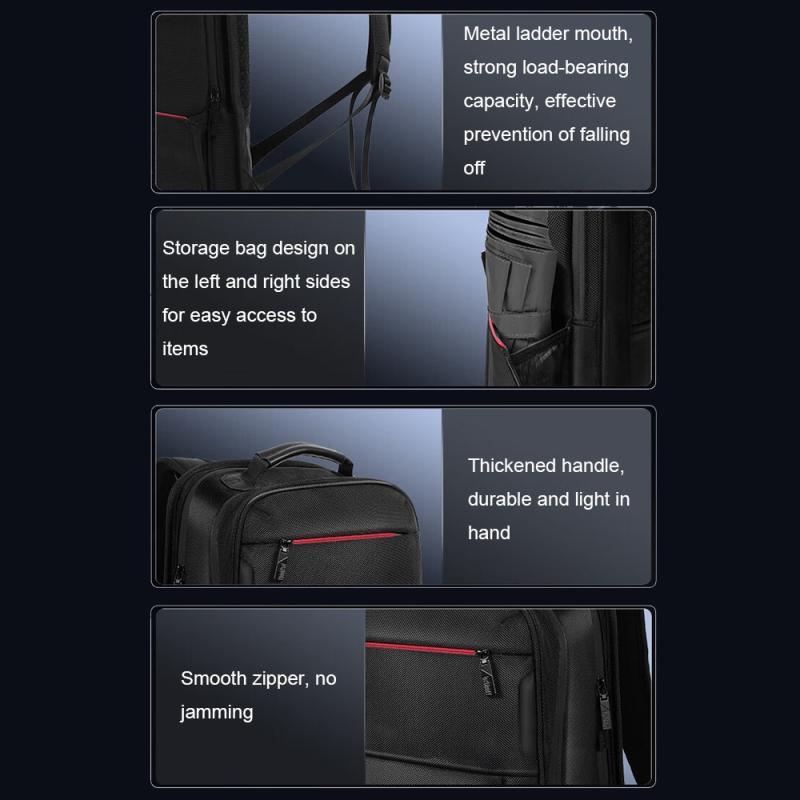 Metal ladder mouth, strong load-bearing capacity, effective prevention of falling off

Storage bag design on the left and right sides for easy access to items

Thickened handle, durable and light in hand

Smooth zipper, no jamming