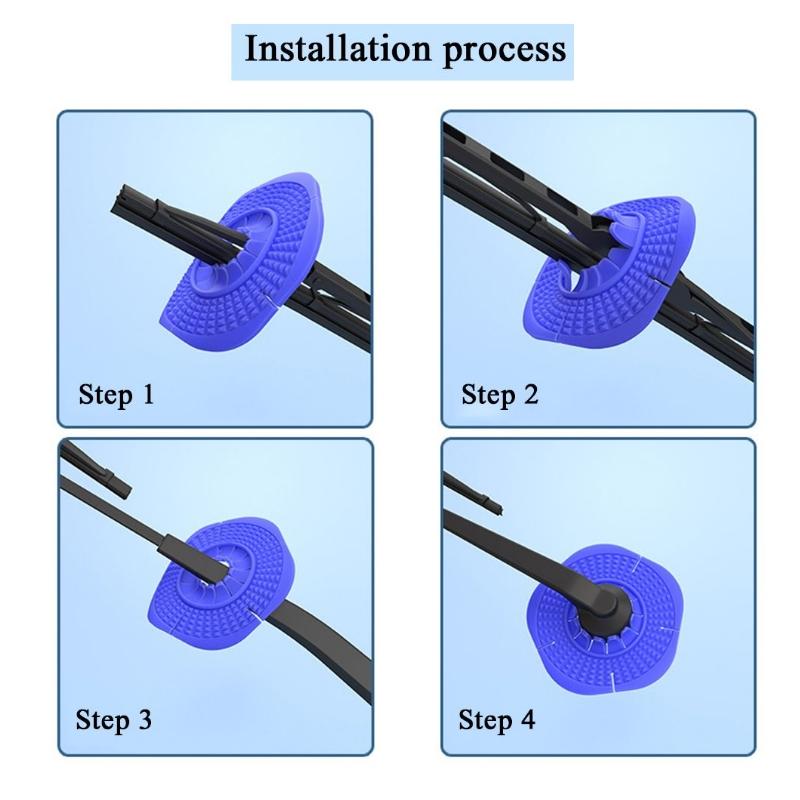 Installation process

Step 1

Step 2

Step 3

Step 4