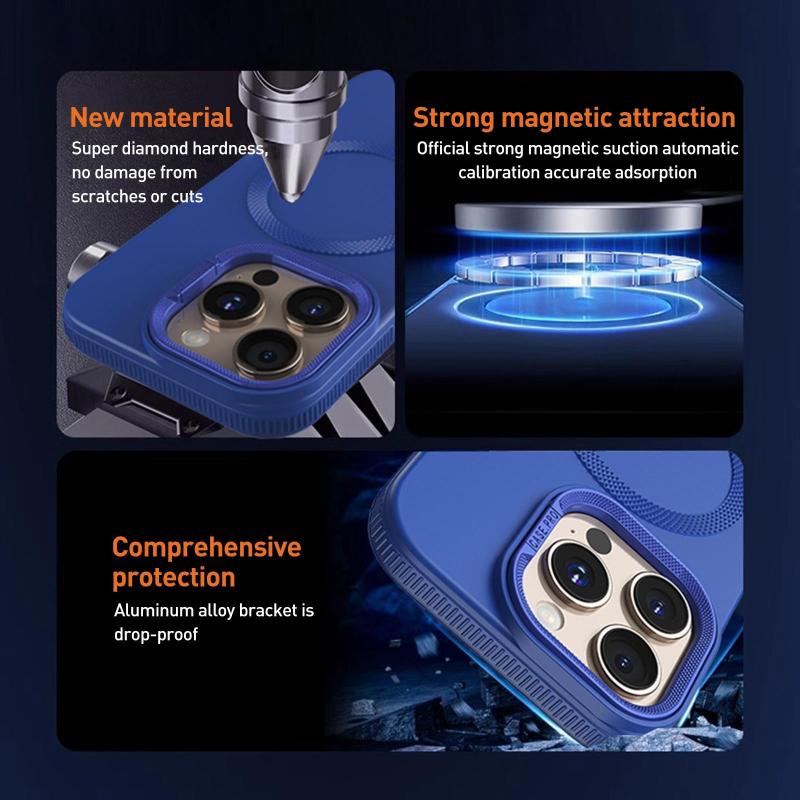 New material

Super diamond hardness, no damage from scratches or cuts

Strong magnetic attraction

Official strong magnetic suction automatic calibration accurate adsorption

Comprehensive protection

Aluminum alloy bracket is drop-proof

CASE PRO