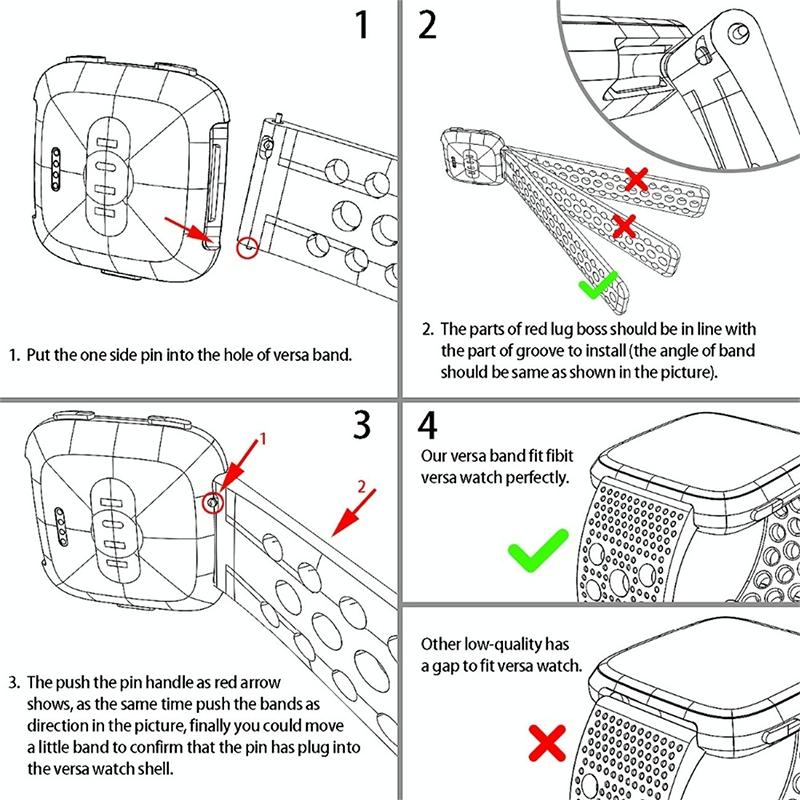 1

1. Put the one side pin into the hole of versa band.

2

2. The parts of red lug boss should be in line with the part of groove to install (the angle of band should be same as shown in the picture).

3

1

2

3. The push the pin handle as red arrow shows, as the same time push the bands as direction in the picture, finally you could move a little band to confirm that the pin has plug into the versa watch shell.

4

Our versa band fit fibit versa watch perfectly.

Other low-quality has a gap to fit versa watch.