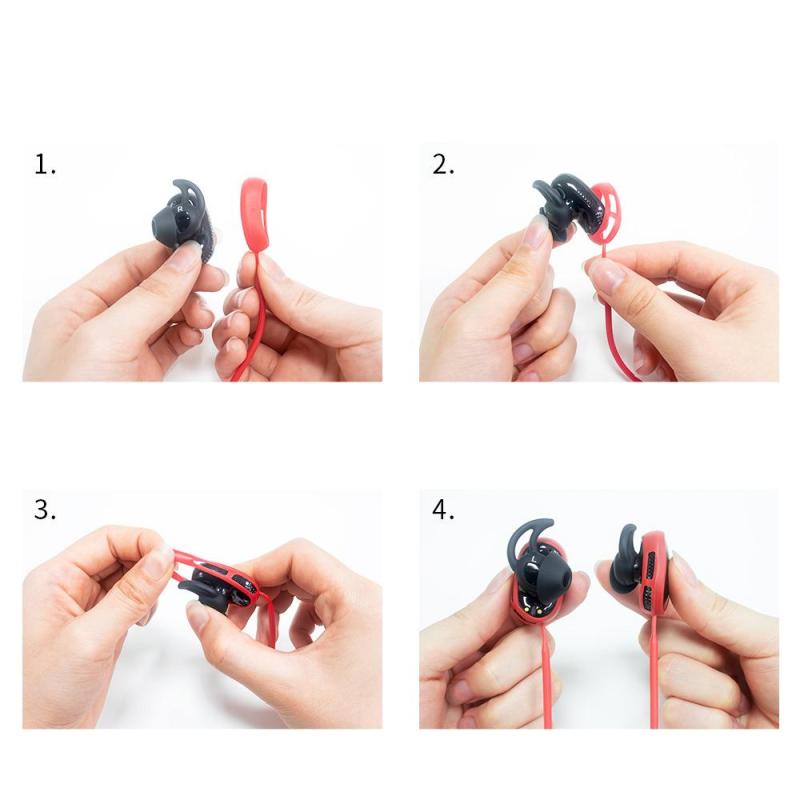 1.

2.

3.

4.