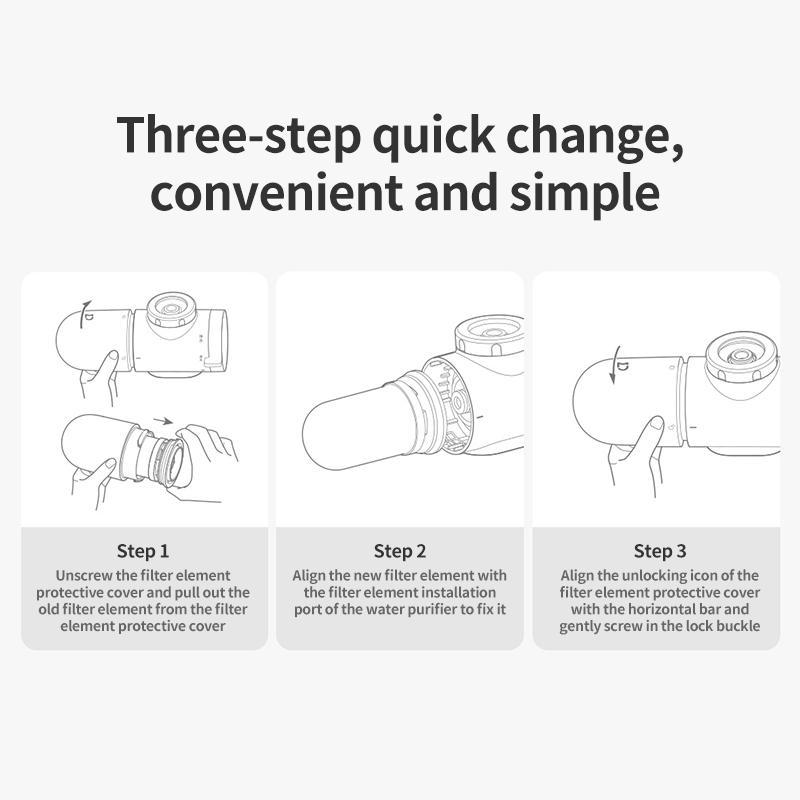 Three-step quick change, convenient and simple

Step 1
Unscrew the filter element protective cover and pull out the old filter element from the filter element protective cover

Step 2
Align the new filter element with the filter element installation port of the water purifier to fix it

Step 3
Align the unlocking icon of the filter element protective cover with the horizontal bar and gently screw in the lock buckle