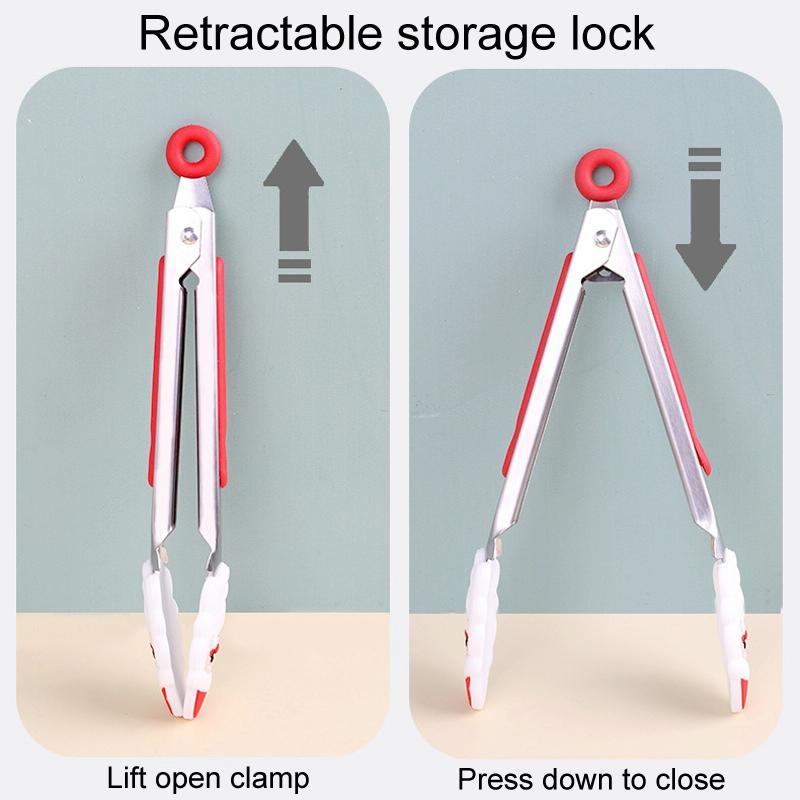 Retractable storage lock

Lift open clamp

Press down to close