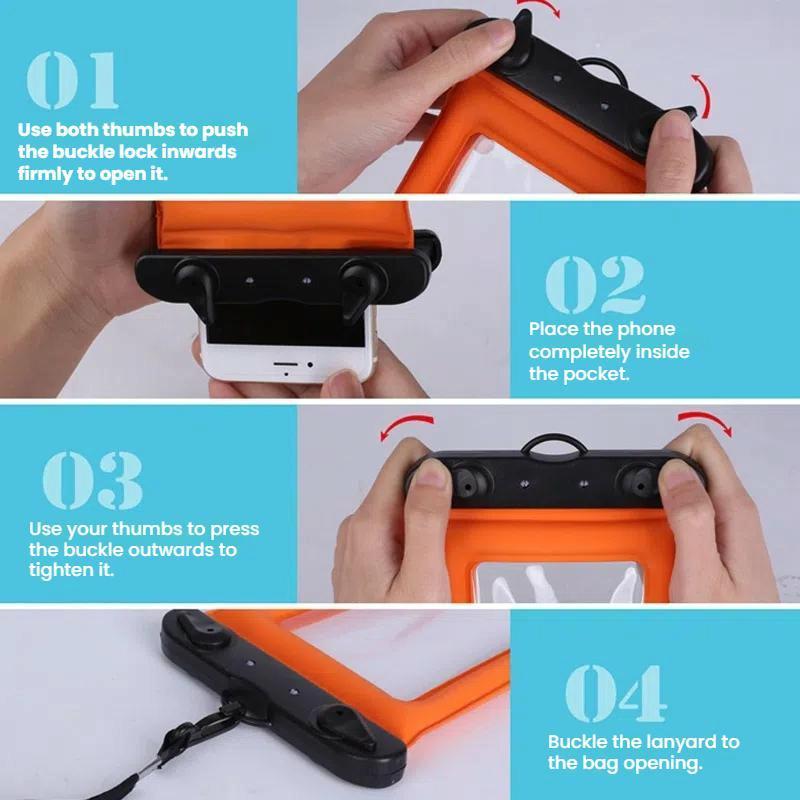 01
Use both thumbs to push the buckle lock inwards firmly to open it.

02
Place the phone completely inside the pocket.

03
Use your thumbs to press the buckle outwards to tighten it.

04
Buckle the lanyard to the bag opening.