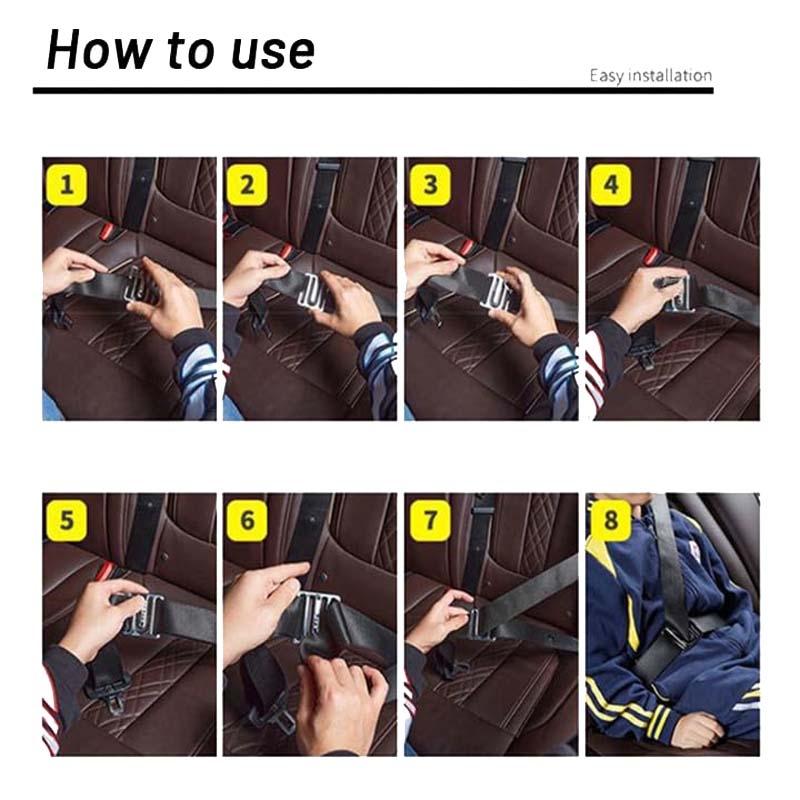 How to use

Easy installation

1

2

3

4

5

6

7

8