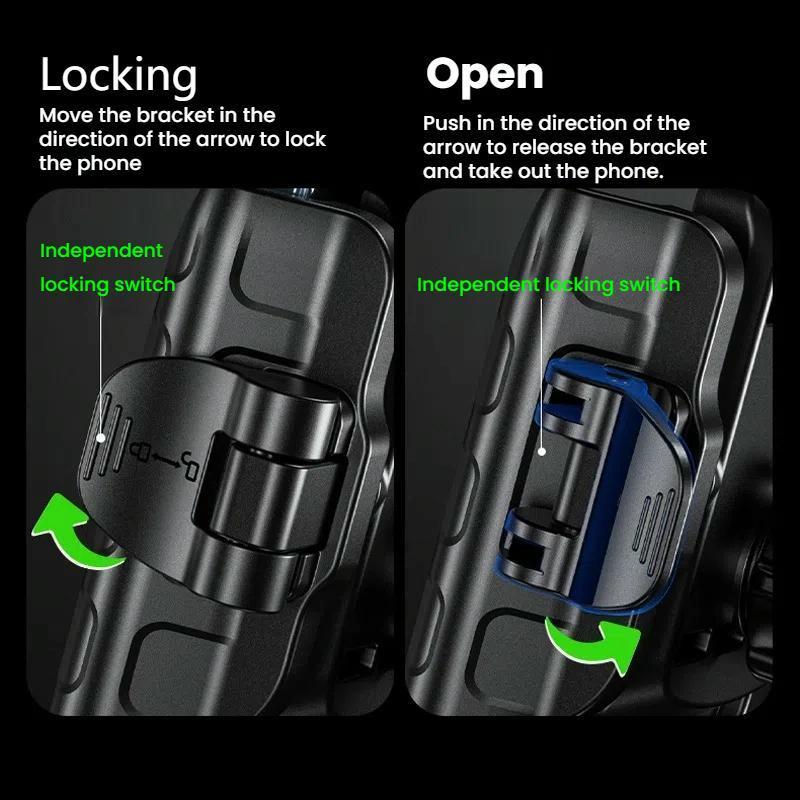 Locking
Move the bracket in the direction of the arrow to lock the phone

Independent locking switch

Open
Push in the direction of the arrow to release the bracket and take out the phone.

Independent locking switch