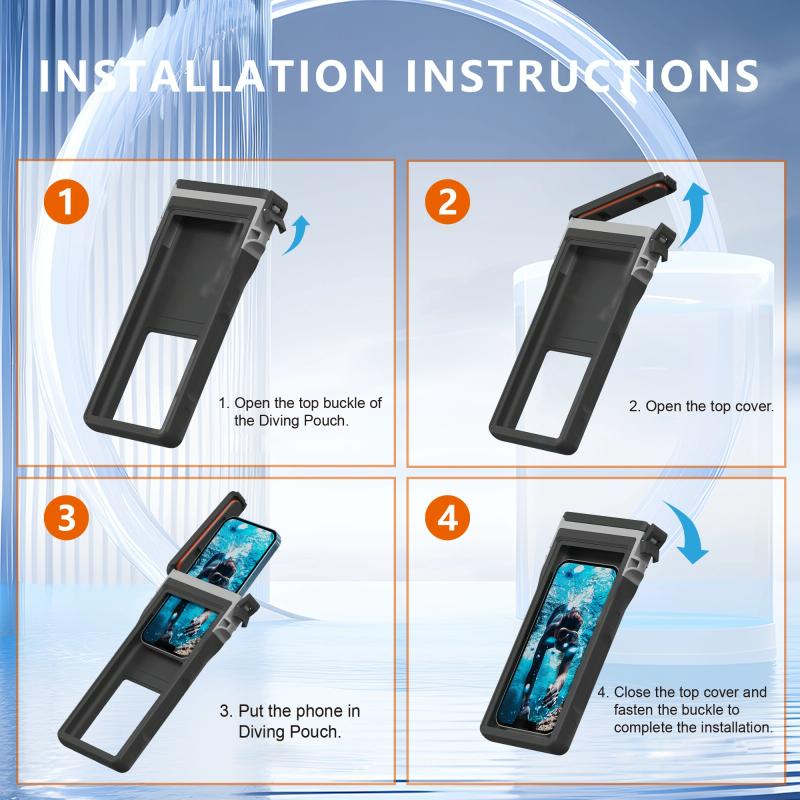 INSTALLATION INSTRUCTIONS

1

1. Open the top buckle of the Diving Pouch.

2

2. Open the top cover.

3

3. Put the phone in Diving Pouch.

4

4. Close the top cover and fasten the buckle to complete the installation.