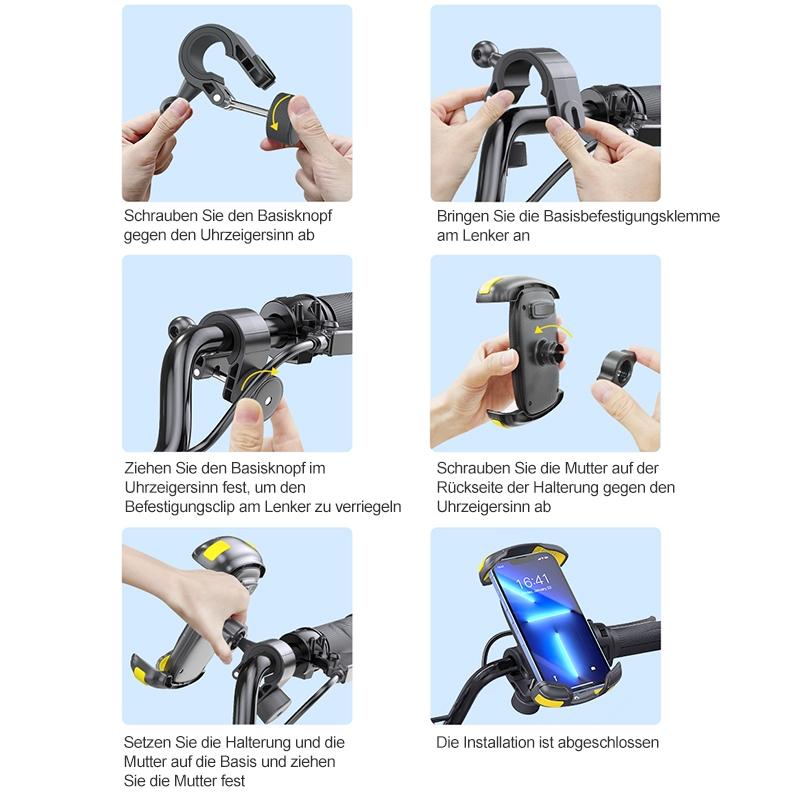 Schrauben Sie den Basisknopf gegen den Uhrzeigersinn ab

Bringen Sie die Basisbefestigungsklemme am Lenker an

Ziehen Sie den Basisknopf im Uhrzeigersinn fest, um den Befestigungsclip am Lenker zu verriegeln

Schrauben Sie die Mutter auf der Rückseite der Halterung gegen den Uhrzeigersinn ab

Setzen Sie die Halterung und die Mutter auf die Basis und ziehen Sie die Mutter fest

16:41

Die Installation ist abgeschlossen