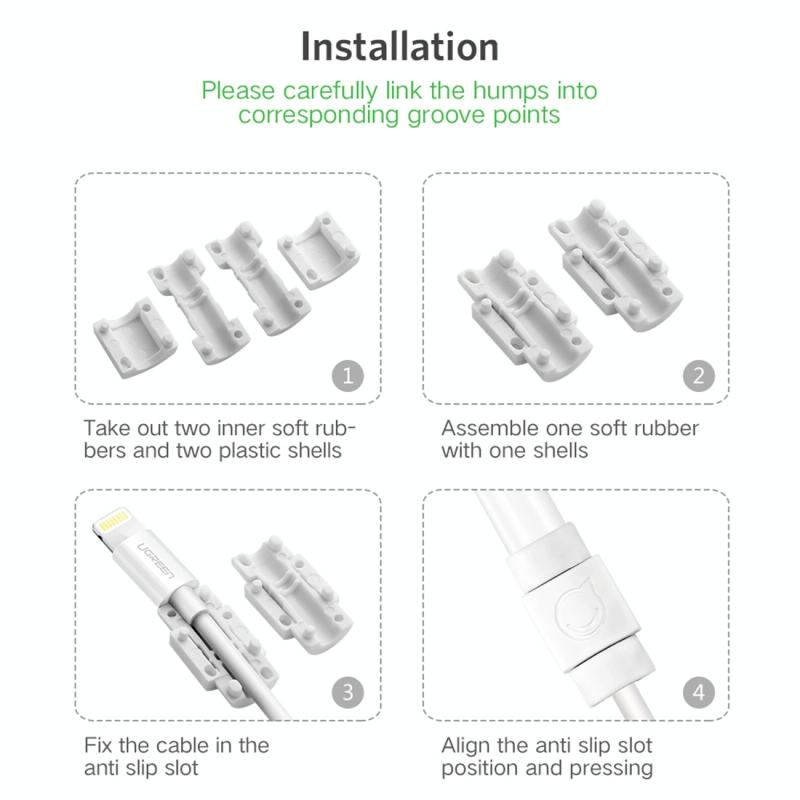 Installation

Please carefully link the humps into corresponding groove points

1

Take out two inner soft rubbers and two plastic shells

2

Assemble one soft rubber with one shells

UGREEN

3

Fix the cable in the anti slip slot

4

Align the anti slip slot position and pressing