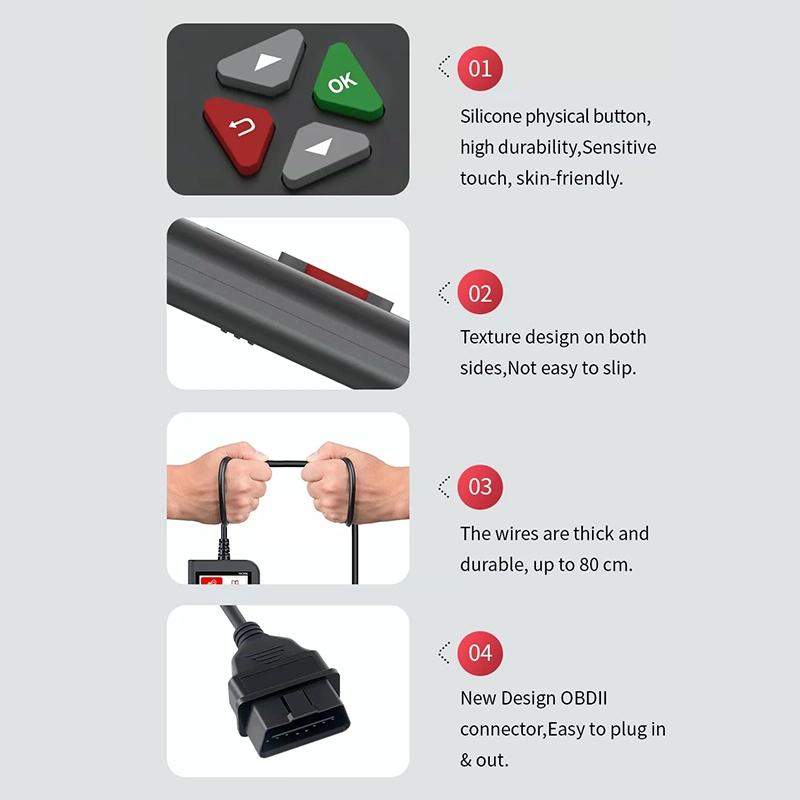 OK

01

Silicone physical button, high durability,Sensitive touch, skin-friendly.

02

Texture design on both sides,Not easy to slip.

03

The wires are thick and durable, up to 80 cm.

04

New Design OBDII connector,Easy to plug in & out.