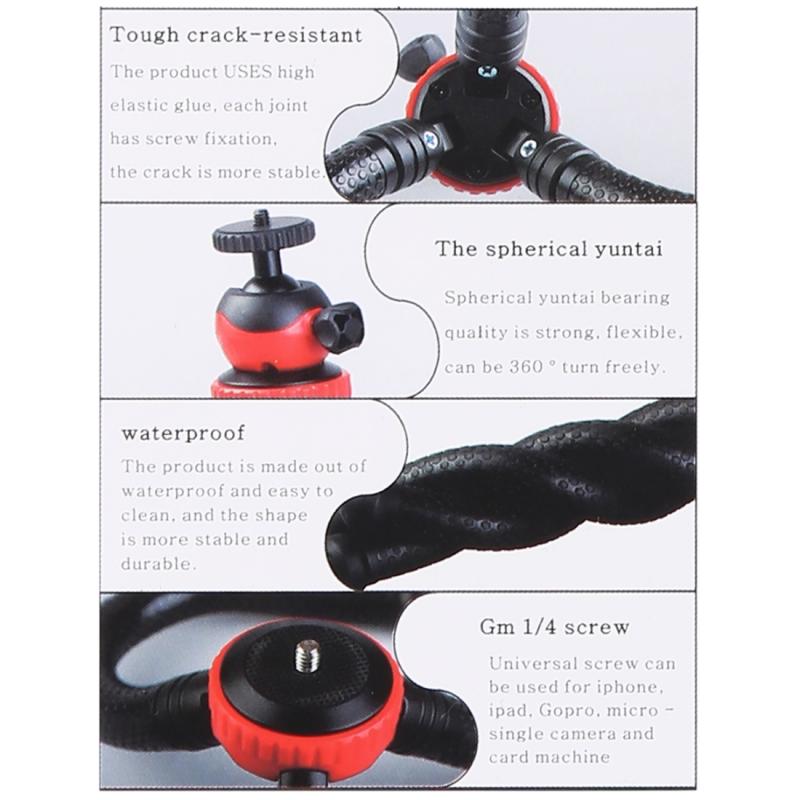 Tough crack-resistant

The product USES high elastic glue, each joint has screw fixation, the crack is more stable.

The spherical yuntai

Spherical yuntai bearing quality is strong, flexible, can be 360 ° turn freely.

waterproof

The product is made out of waterproof and easy to clean, and the shape is more stable and durable.

Gm 1/4 screw

Universal screw can be used for iphone, ipad, Gopro, micro - single camera and card machine