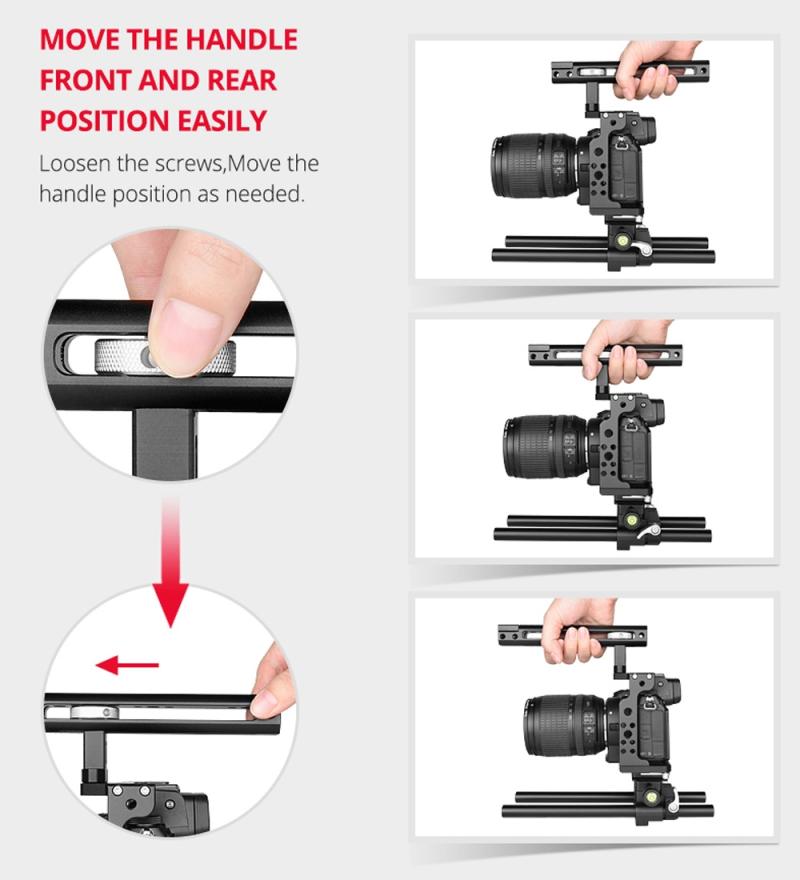 MOVE THE HANDLE FRONT AND REAR POSITION EASILY

Loosen the screws,Move the handle position as needed.