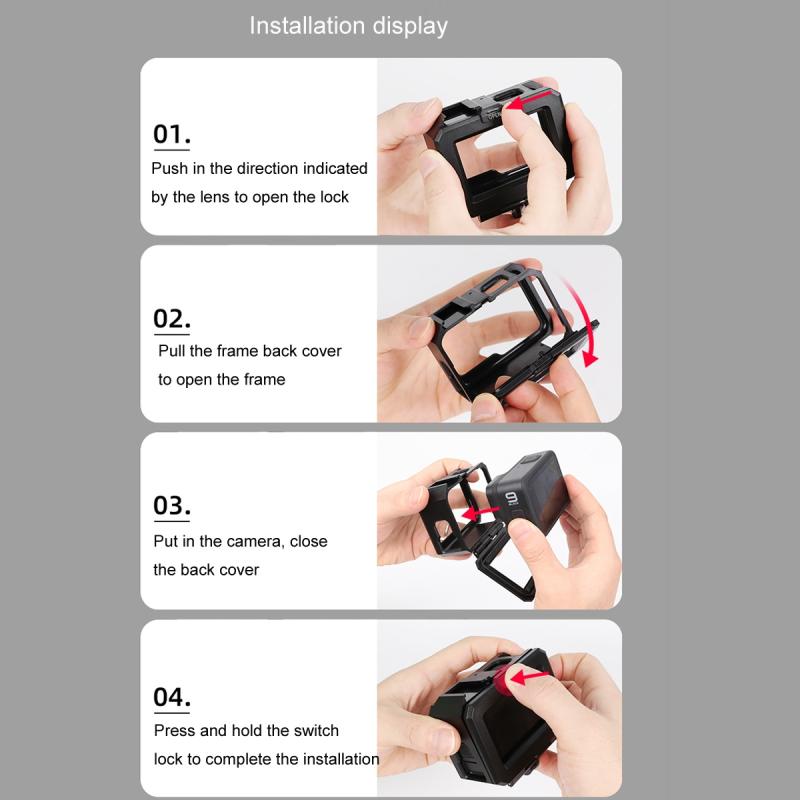 Installation display

01.

Push in the direction indicated by the lens to open the lock

02.

Pull the frame back cover to open the frame

03.

Put in the camera, close the back cover

04.

Press and hold the switch lock to complete the installation