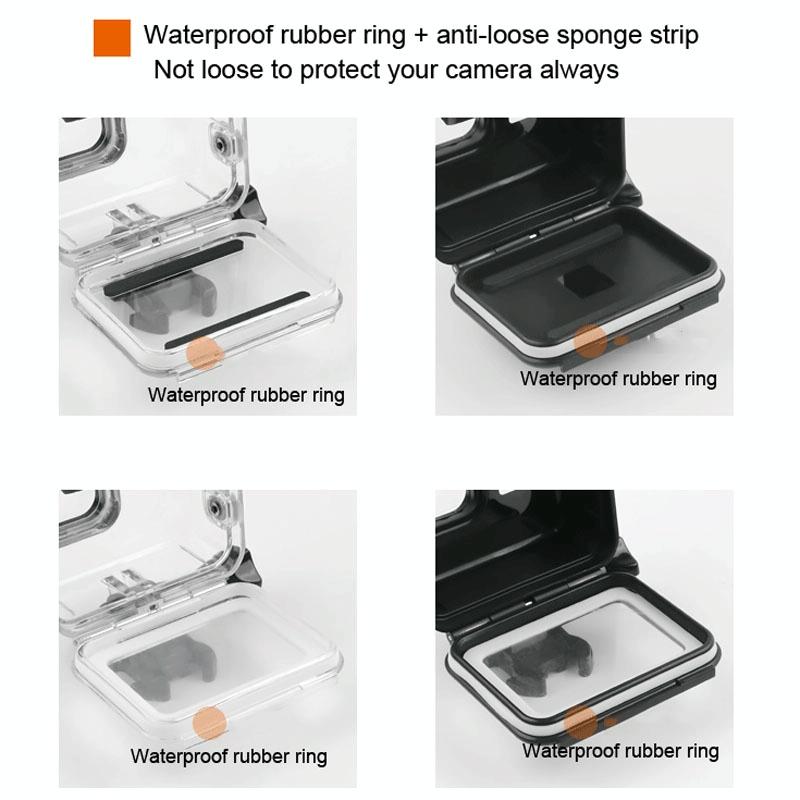 Waterproof rubber ring + anti-loose sponge strip
Not loose to protect your camera always

Waterproof rubber ring

Waterproof rubber ring

Waterproof rubber ring

Waterproof rubber ring