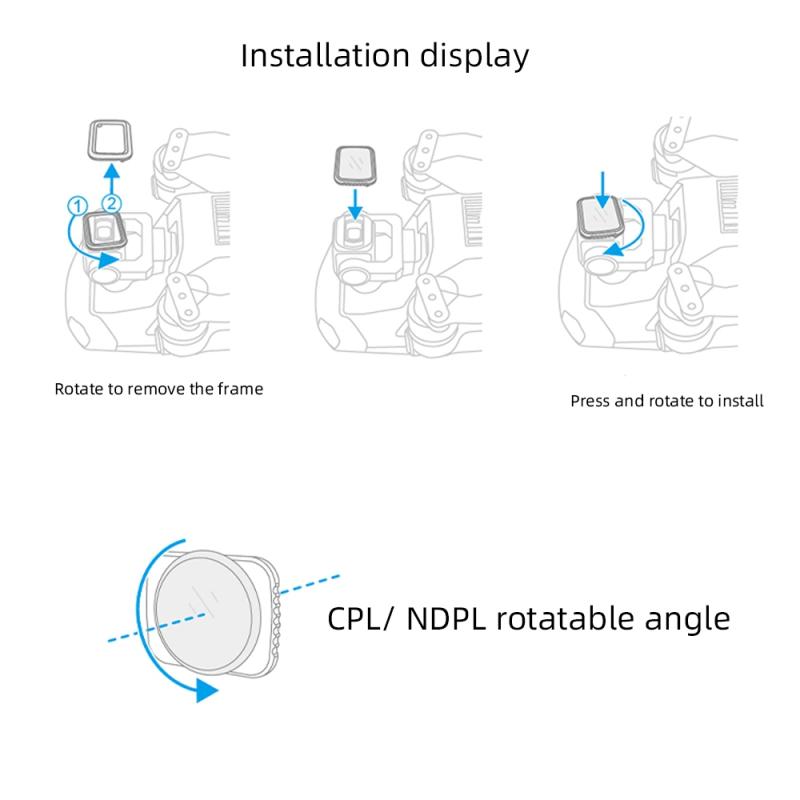 Installation display

①
②

Rotate to remove the frame

Press and rotate to install

CPL/ NDPL rotatable angle