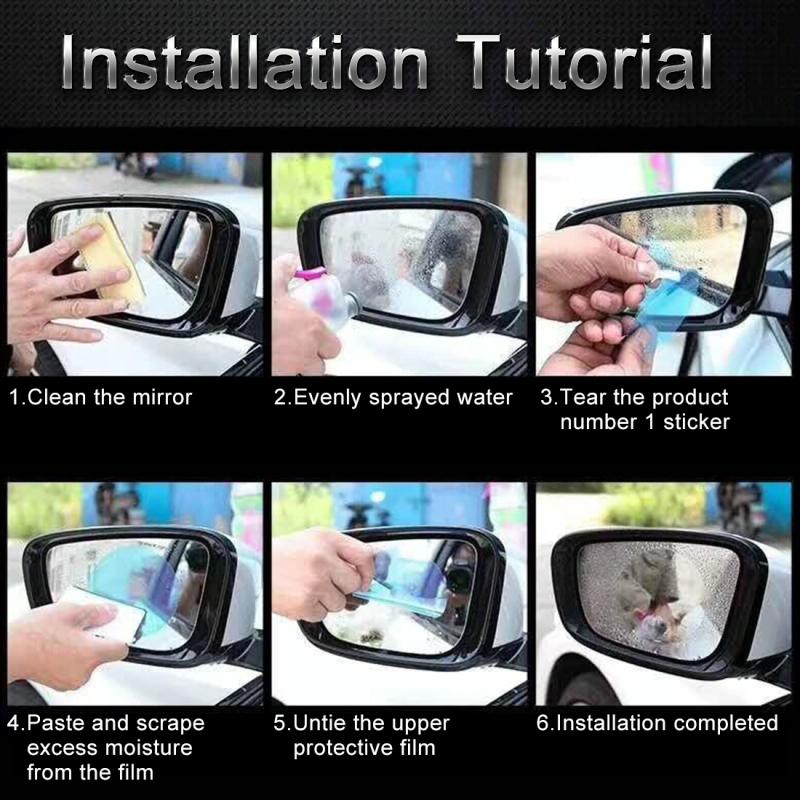 Installation Tutorial

1.Clean the mirror

2.Evenly sprayed water

3.Tear the product number 1 sticker

4.Paste and scrape excess moisture from the film

5.Untie the upper protective film

6.Installation completed