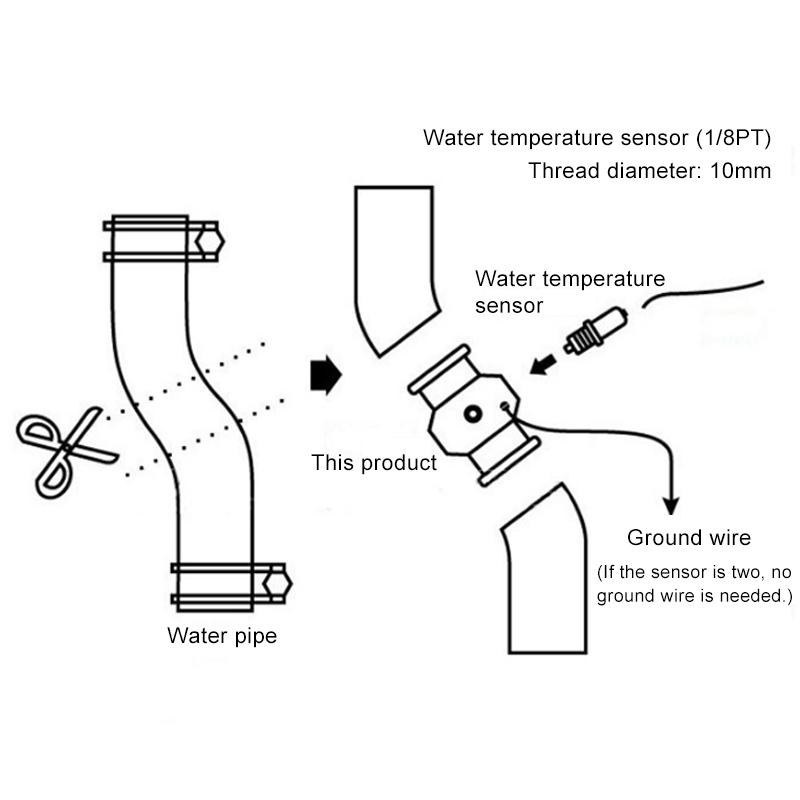 Water temperature sensor (1/8PT)
Thread diameter: 10mm

Water temperature sensor

This product

Ground wire
(If the sensor is two, no ground wire is needed.)

Water pipe