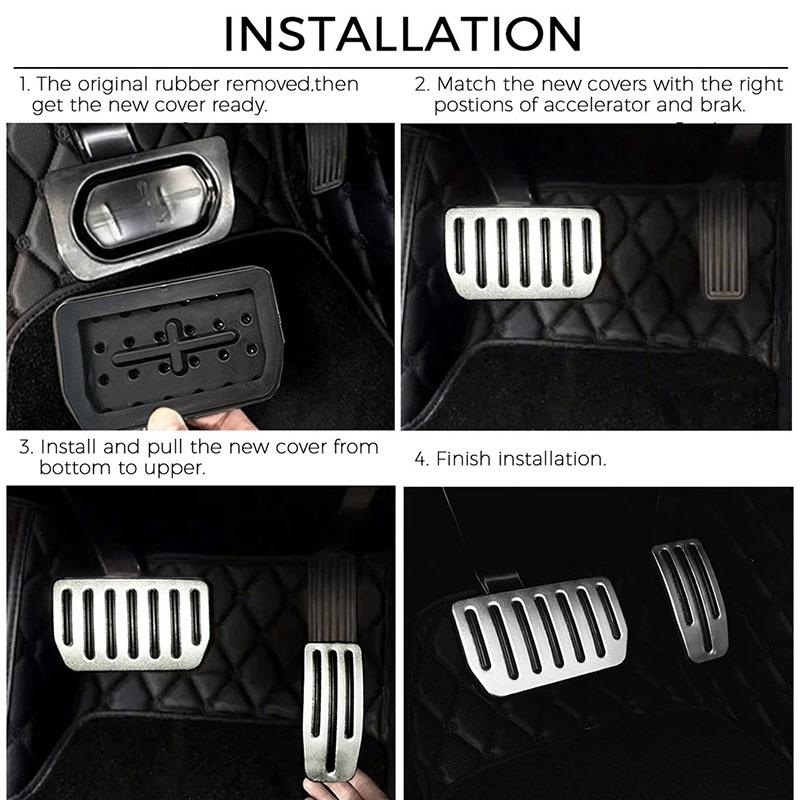 INSTALLATION

1. The original rubber removed,then get the new cover ready.

2. Match the new covers with the right postions of accelerator and brak.

3. Install and pull the new cover from bottom to upper.

4. Finish installation.