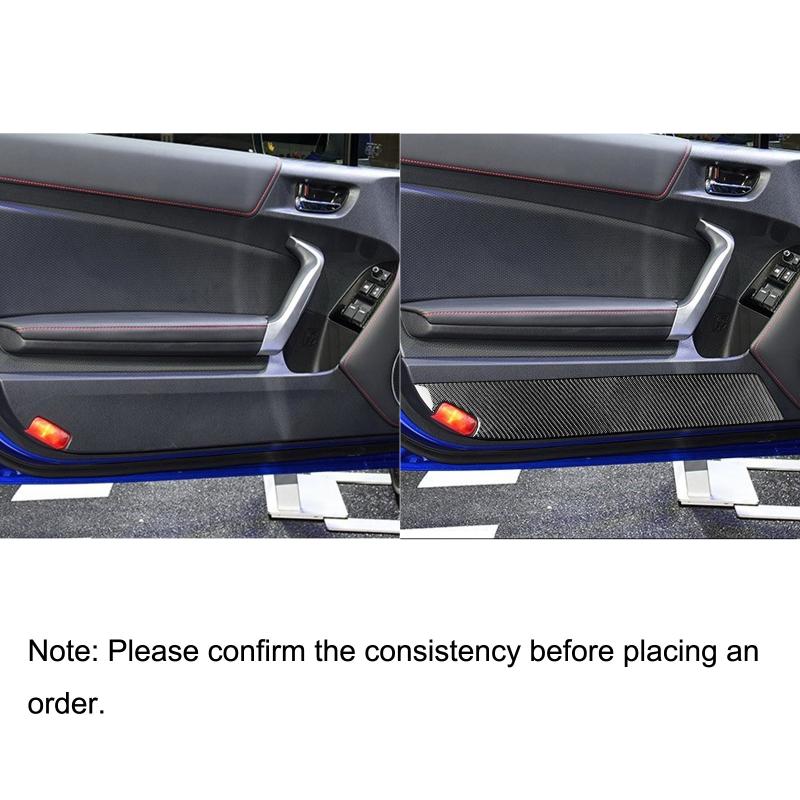 Note: Please confirm the consistency before placing an order.