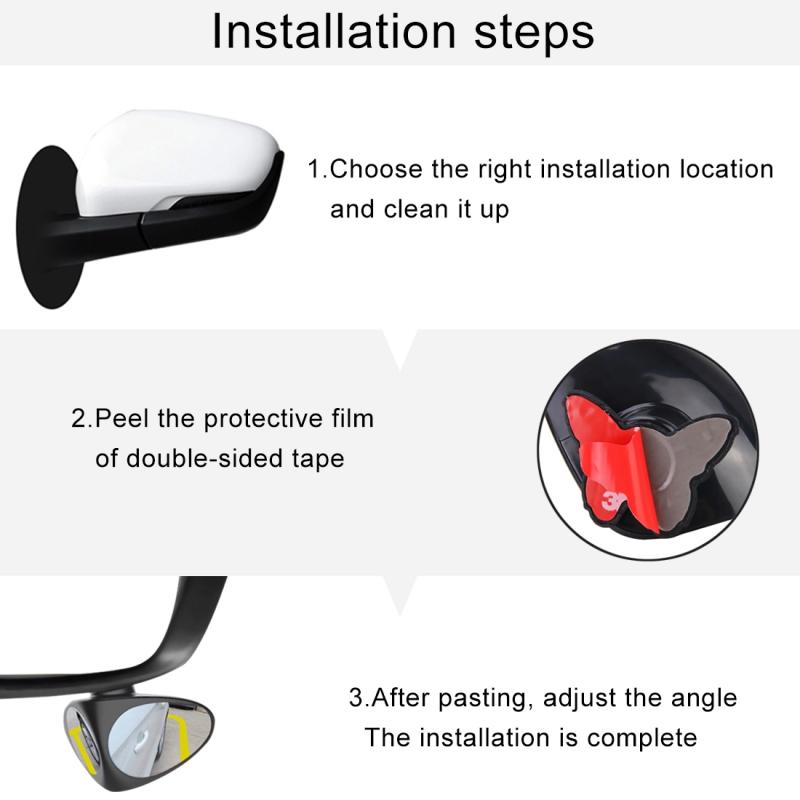 Installation steps

1.Choose the right installation location and clean it up

2.Peel the protective film of double-sided tape

3M

3.After pasting, adjust the angle
The installation is complete