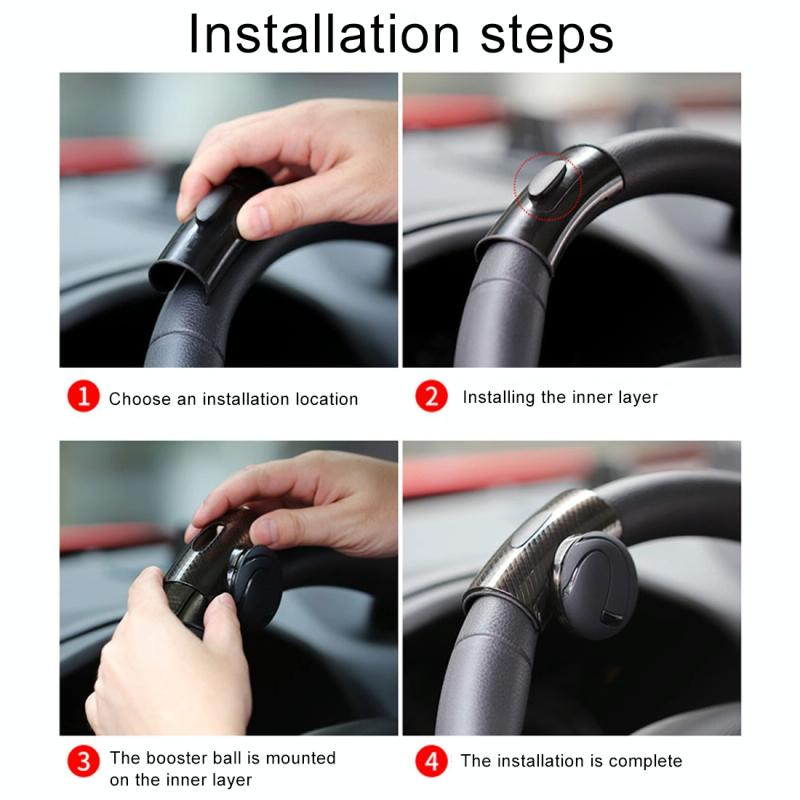 Installation steps

1 Choose an installation location

2 Installing the inner layer

3 The booster ball is mounted on the inner layer

4 The installation is complete