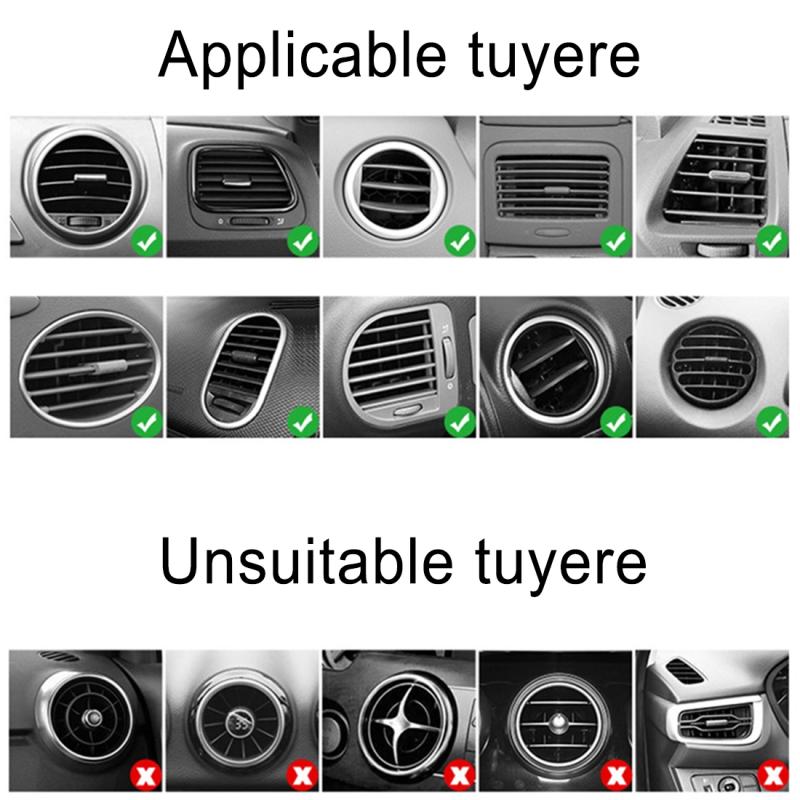 Applicable tuyere

Unsuitable tuyere